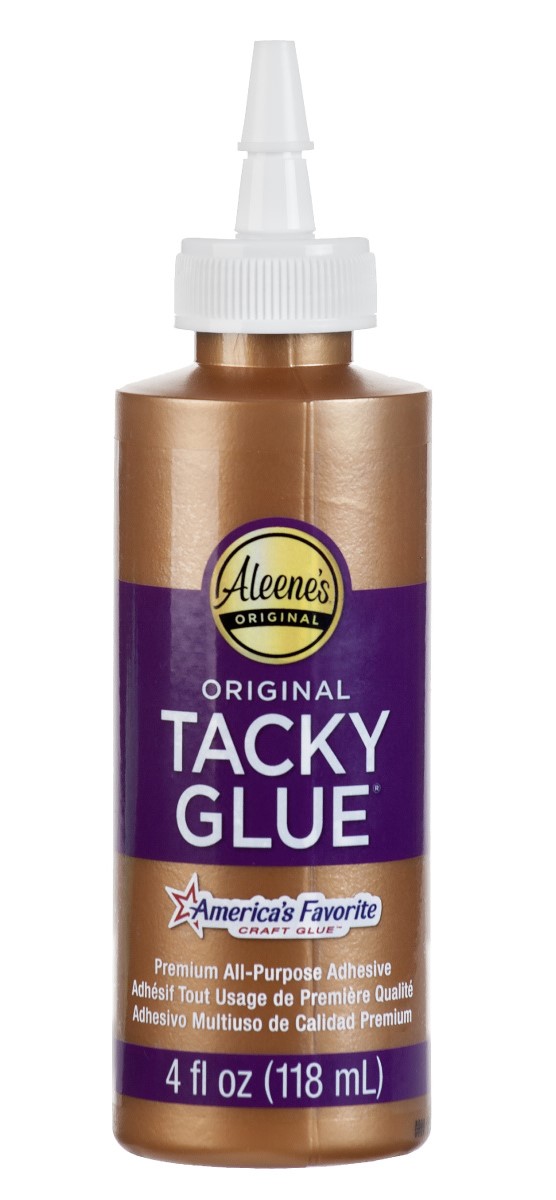 Aleene's
ORIGINAL

ORIGINAL
TACKY
GLUE®

America's Favorite
CRAFT GLUE™

Premium All-Purpose Adhesive
Adhésif Tout Usage de Première Qualité
Adhesivo Multiuso de Calidad Premium

4 fl oz (118 mL)